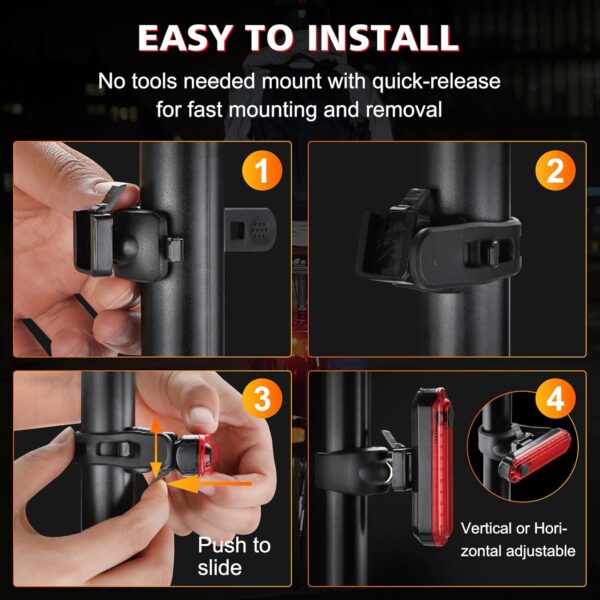 EASY TO INSTALL

No tools needed mount with quick-release for fast mounting and removal

1

2

3

Push to slide

4

Vertical or Horizontal adjustable