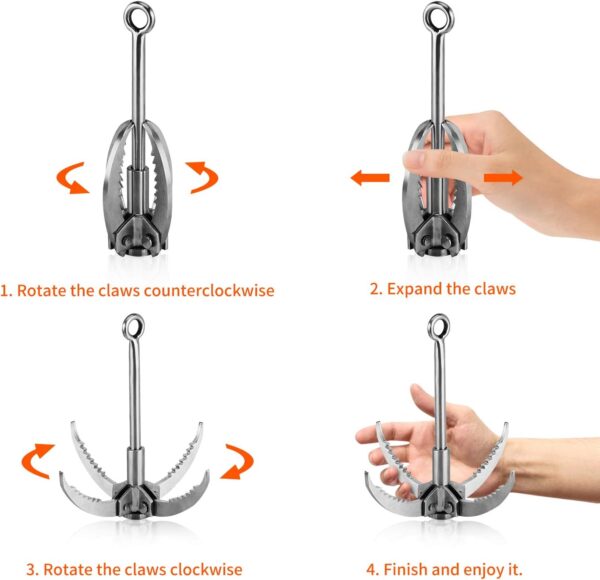 1. Rotate the claws counterclockwise

2. Expand the claws

3. Rotate the claws clockwise

4. Finish and enjoy it.