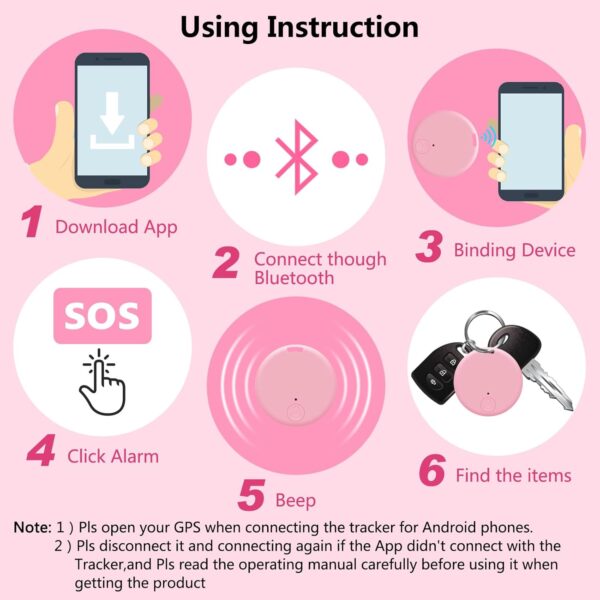 Using Instruction

1 Download App

2 Connect though Bluetooth

3 Binding Device

SOS

4 Click Alarm

5 Beep

6 Find the items

Note: 1 ) Pls open your GPS when connecting the tracker for Android phones.
2 ) Pls disconnect it and connecting again if the App didn't connect with the Tracker,and Pls read the operating manual carefully before using it when getting the product