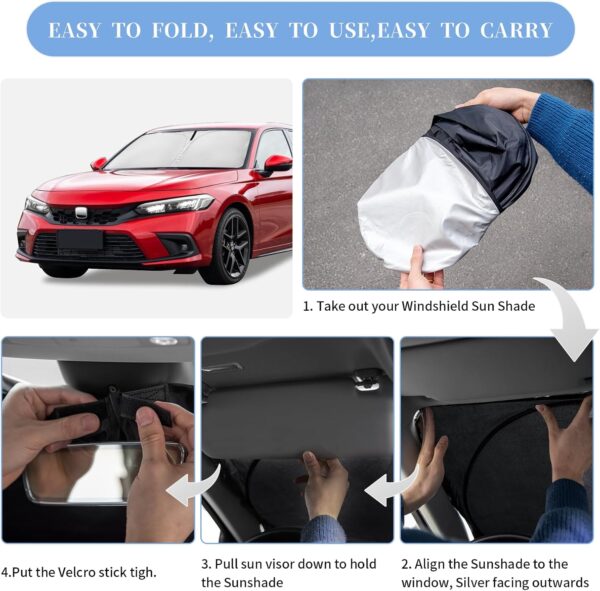 EASY TO FOLD, EASY TO USE,EASY TO CARRY

1. Take out your Windshield Sun Shade

4.Put the Velcro stick tigh.

3. Pull sun visor down to hold the Sunshade

2. Align the Sunshade to the window, Silver facing outwards